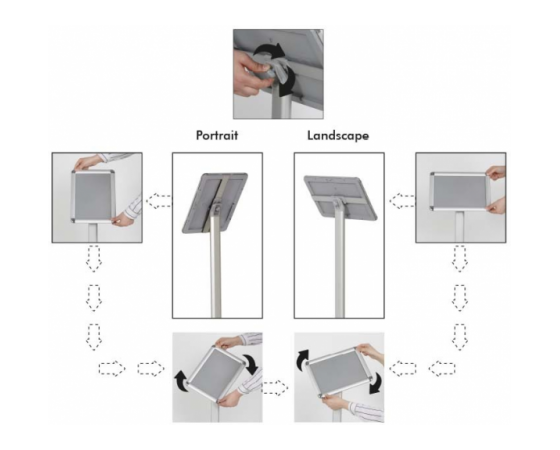 Portrait

Landscape